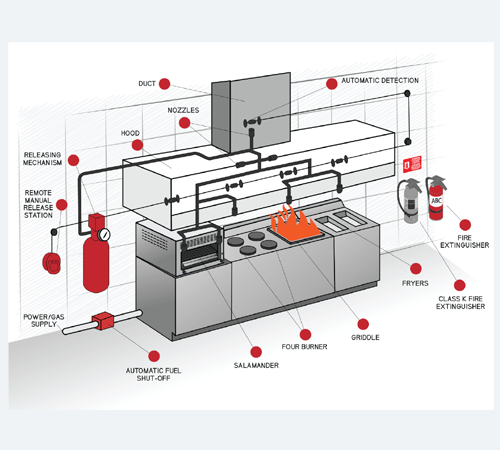 DUCT

AUTOMATIC DETECTION

NOZZLES

HOOD

RELEASING MECHANISM

REMOTE MANUAL RELEASE STATION

ABC

FIRE EXTINGUISHER

FRYERS

CLASS K FIRE EXTINGUISHER

POWER/GAS SUPPLY

GRIDDLE

FOUR BURNER

SALAMANDER

AUTOMATIC FUEL SHUT-OFF